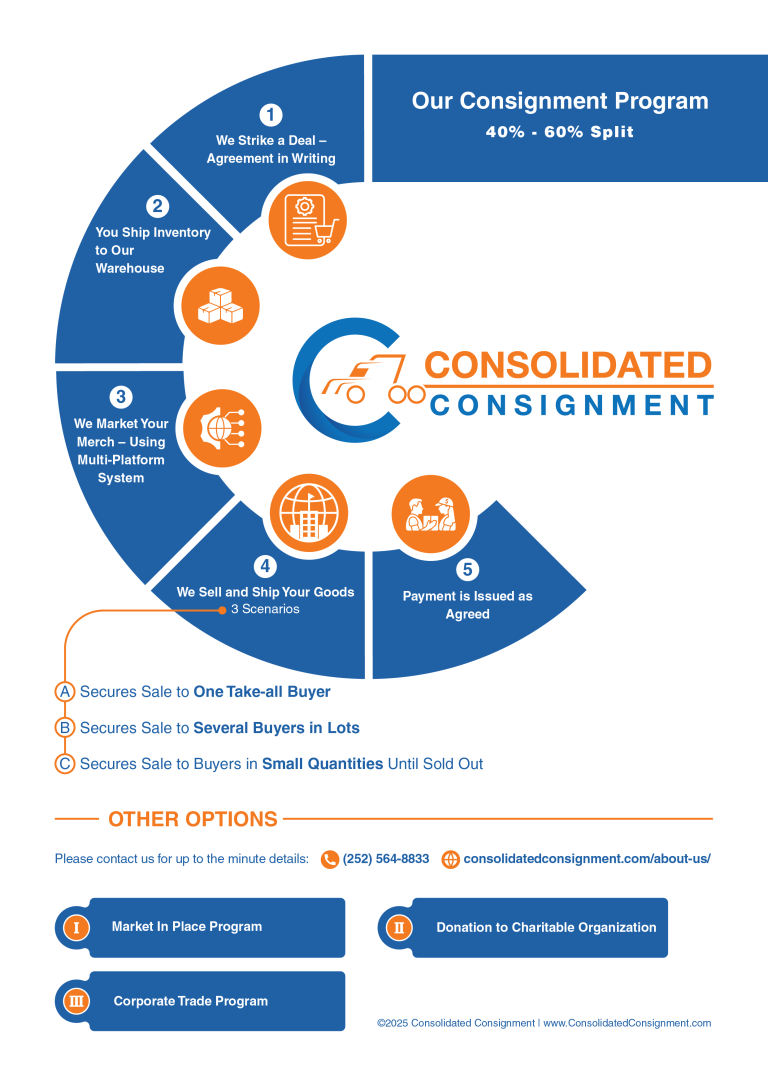 Our Consignment Program
40% - 60% Split

1
We Strike a Deal – Agreement in Writing

2
You Ship Inventory to Our Warehouse

3
We Market Your Merch – Using Multi-Platform System

4
We Sell and Ship Your Goods
3 Scenarios

5
Payment is Issued as Agreed

CONSOLIDATED
CONSIGNMENT

A Secures Sale to One Take-all Buyer
B Secures Sale to Several Buyers in Lots
C Secures Sale to Buyers in Small Quantities Until Sold Out

OTHER OPTIONS

Please contact us for up to the minute details: (252) 564-8833 consolidatedconsignment.com/about-us/

I Market In Place Program
II Donation to Charitable Organization
III Corporate Trade Program

©2025 Consolidated Consignment | www.ConsolidatedConsignment.com